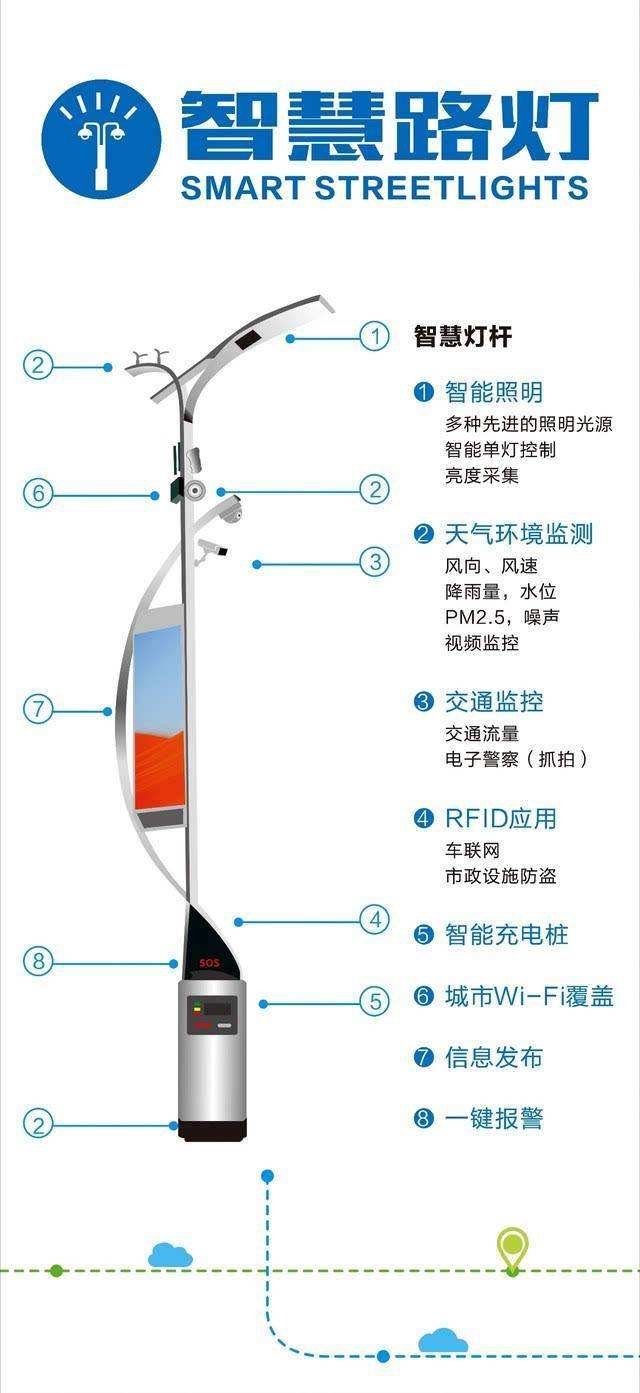 智慧路灯
SMART STREETLIGHTS

① ② ⑥ ② ③ ⑦ ④ ⑧ SOS ⑤ ②

智慧灯杆

❶ 智能照明
多种先进的照明光源
智能单灯控制
亮度采集

❷ 天气环境监测
风向、风速
降雨量，水位
PM2.5，噪声
视频监控

❸ 交通监控
交通流量
电子警察（抓拍）

❹ RFID应用
车联网
市政设施防盗

❺ 智能充电桩

❻ 城市Wi-Fi覆盖

❼ 信息发布

❽ 一键报警