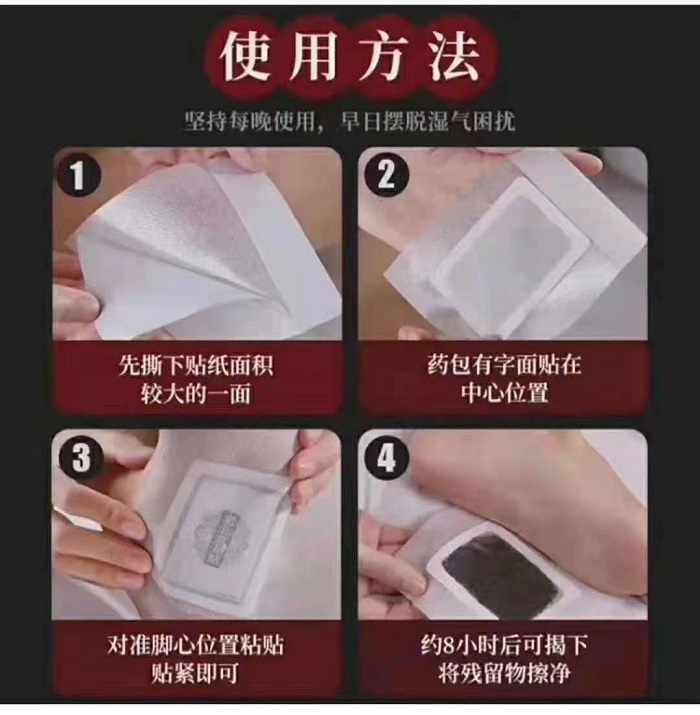 使用方法

坚持每晚使用，早日摆脱湿气困扰

1

先撕下贴纸面积较大的一面

2

药包有字面贴在中心位置

3

对准脚心位置粘贴贴紧即可

4

约8小时后可揭下将残留物擦净